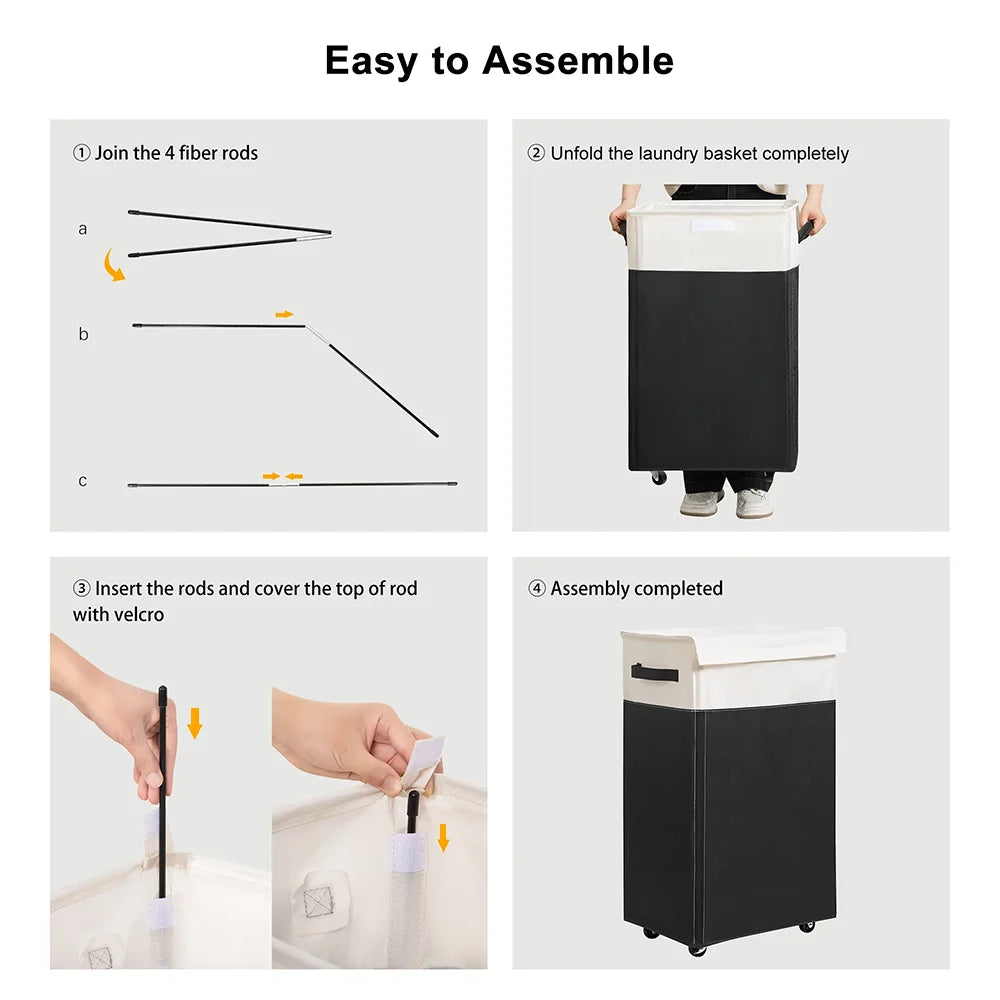 Easy to Assemble

① Join the 4 fiber rods

a

b

c

② Unfold the laundry basket completely

③ Insert the rods and cover the top of rod with velcro

④ Assembly completed