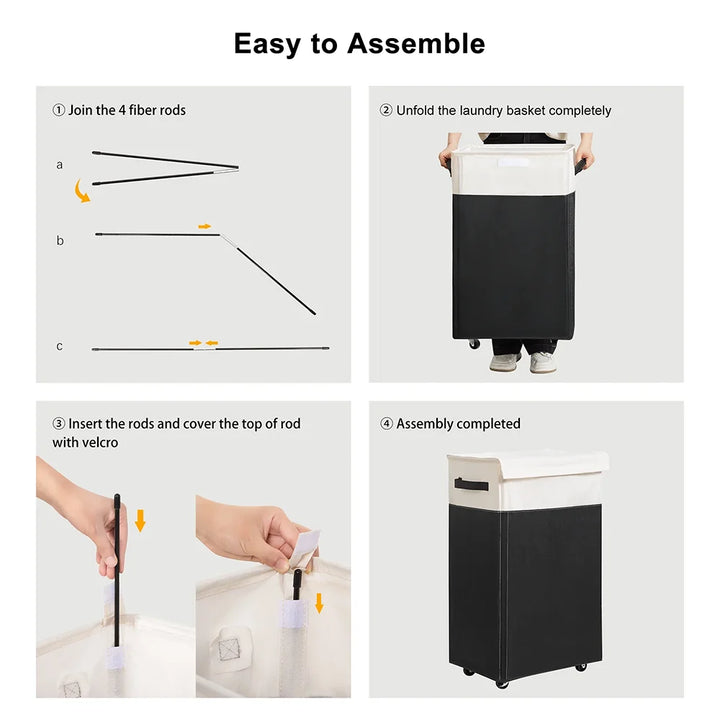 Easy to Assemble

① Join the 4 fiber rods

a

b

c

② Unfold the laundry basket completely

③ Insert the rods and cover the top of rod with velcro

④ Assembly completed