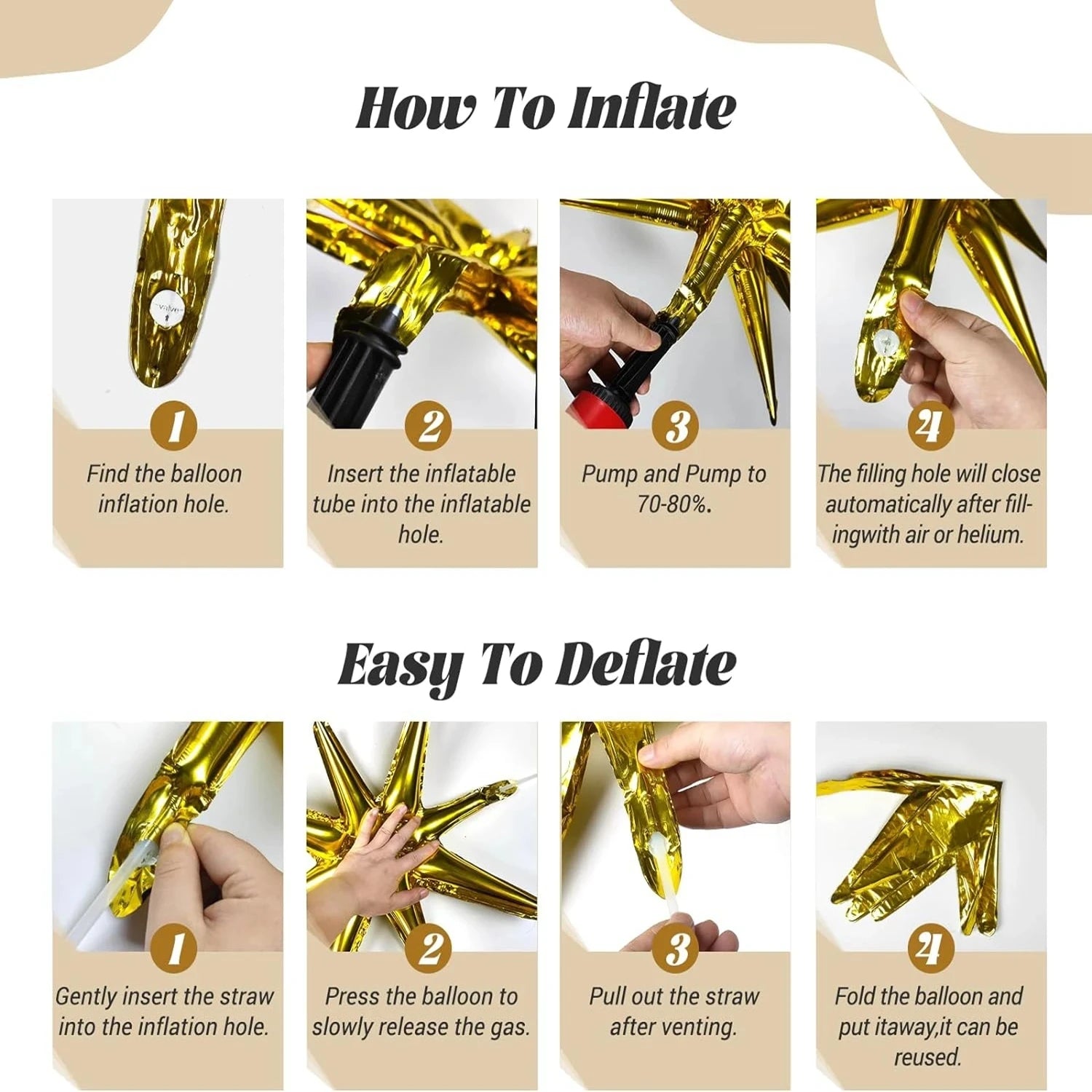 How To Inflate

valve

1
Find the balloon inflation hole.

2
Insert the inflatable tube into the inflatable hole.

3
Pump and Pump to 70-80%.

4
The filling hole will close automatically after fillingwith air or helium.

Easy To Deflate

1
Gently insert the straw into the inflation hole.

2
Press the balloon to slowly release the gas.

3
Pull out the straw after venting.

4
Fold the balloon and put itaway,it can be reused.