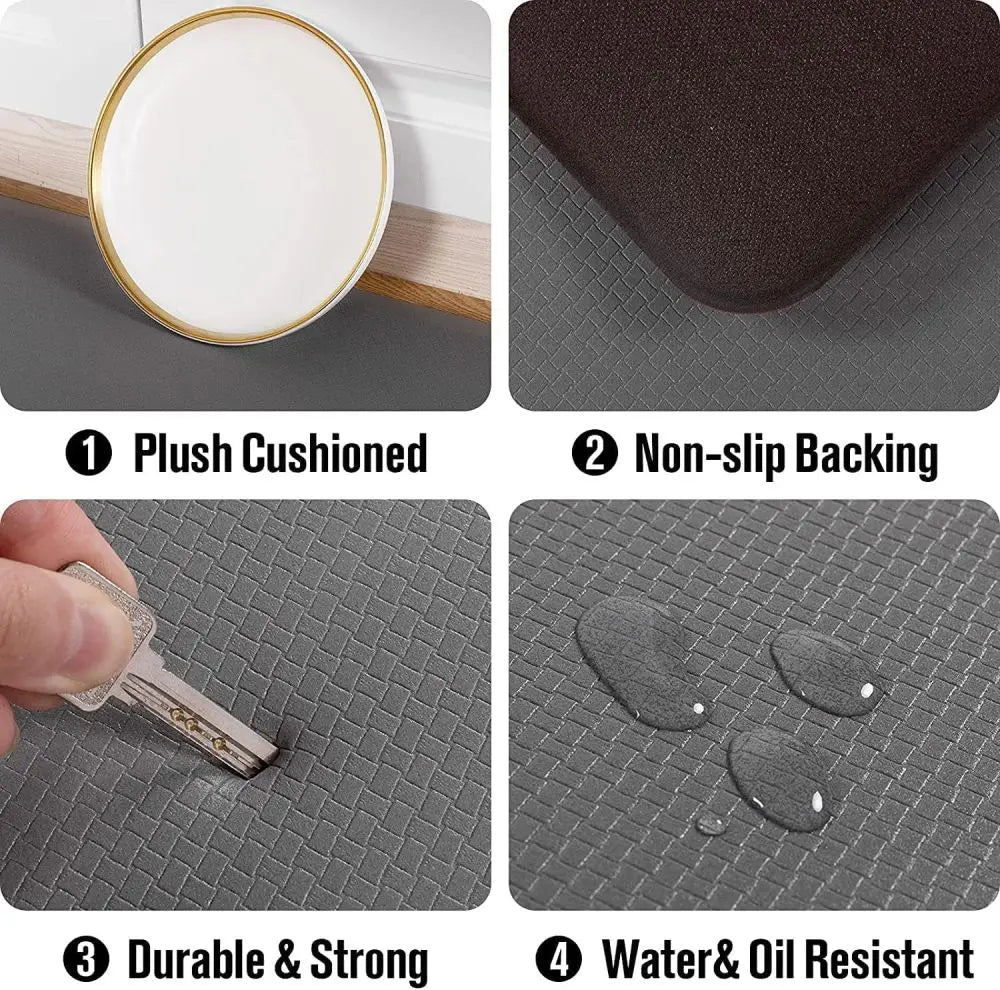 ❶ Plush Cushioned

❷ Non-slip Backing

❸ Durable & Strong

❹ Water& Oil Resistant