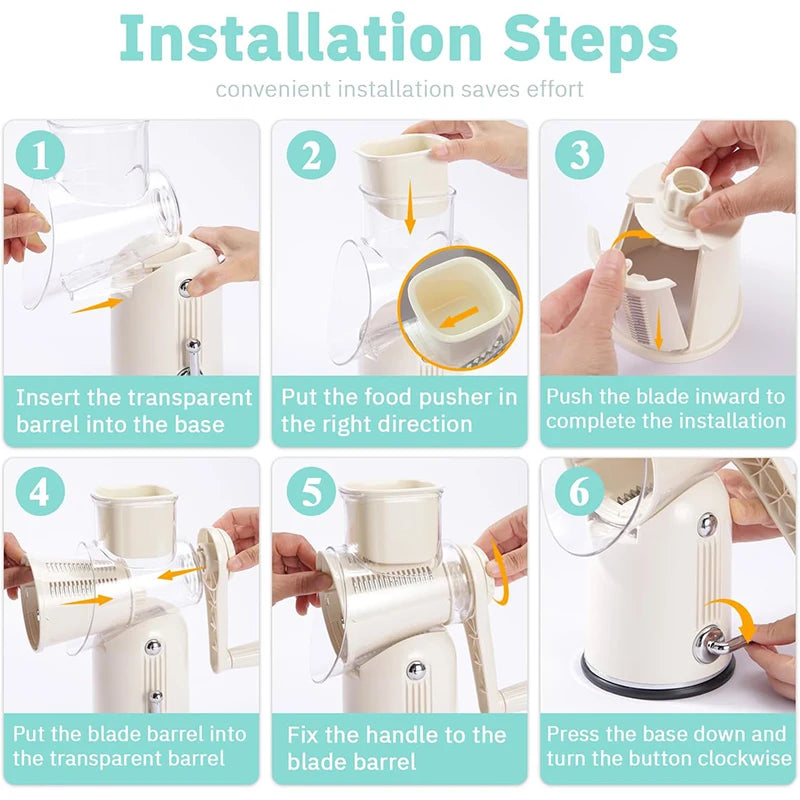 Installation Steps

convenient installation saves effort

1

Insert the transparent barrel into the base

2

Put the food pusher in the right direction

3

Push the blade inward to complete the installation

4

Put the blade barrel into the transparent barrel

5

Fix the handle to the blade barrel

6

Press the base down and turn the button clockwise