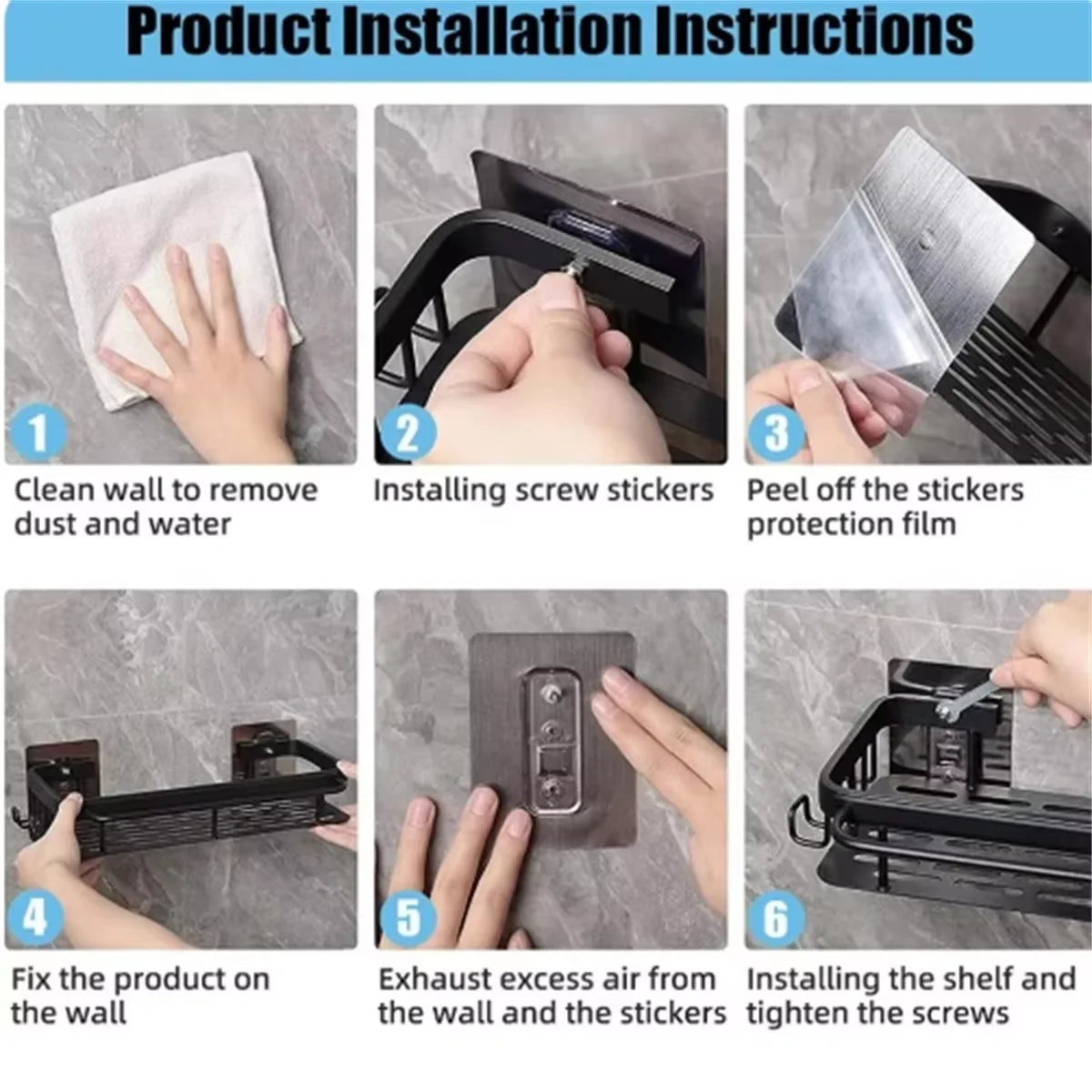 Product Installation Instructions

1

Clean wall to remove dust and water

2

Installing screw stickers

3

Peel off the stickers protection film

4

Fix the product on the wall

5

Exhaust excess air from the wall and the stickers

6

Installing the shelf and tighten the screws