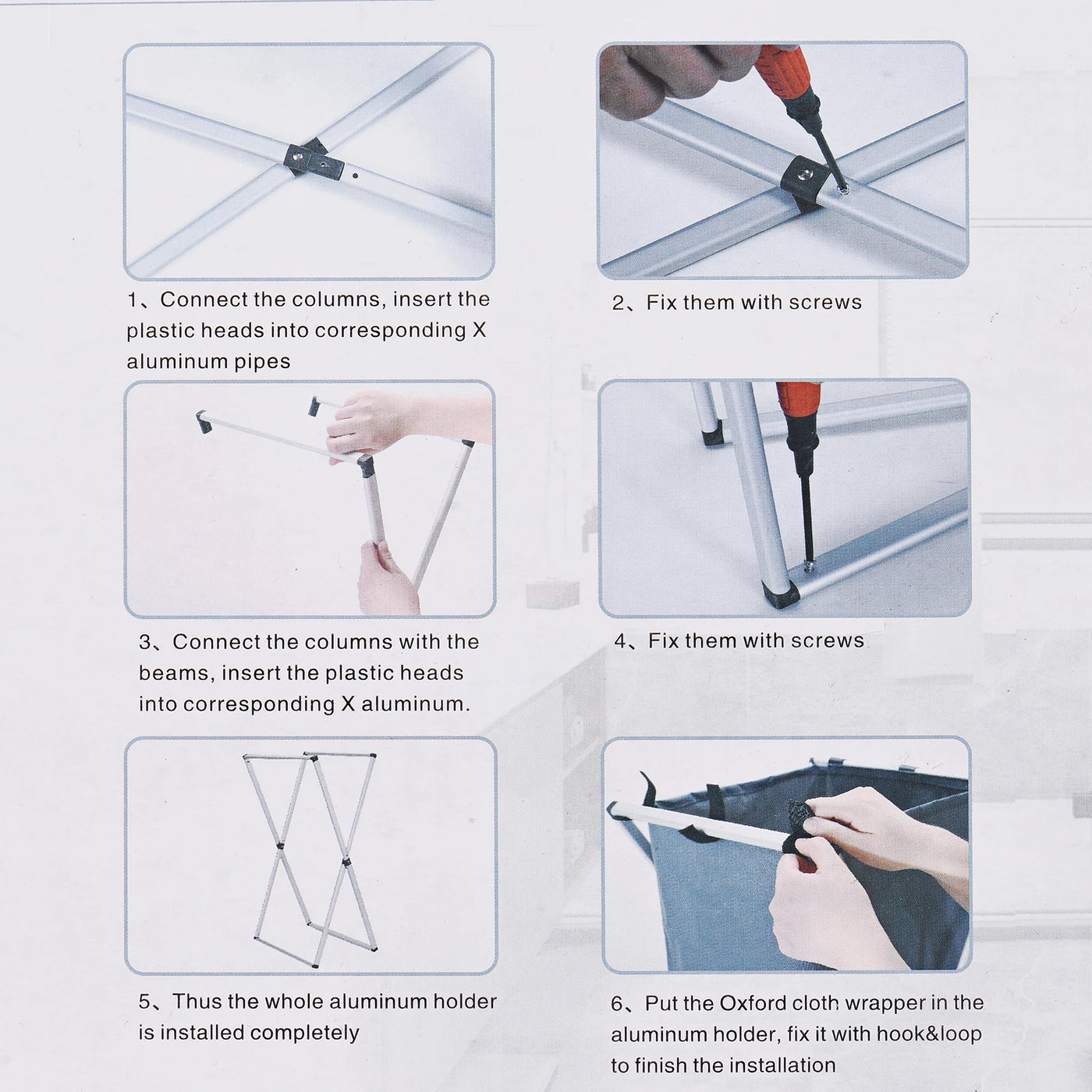 1、Connect the columns, insert the plastic heads into corresponding X aluminum pipes

2、Fix them with screws

3、Connect the columns with the beams, insert the plastic heads into corresponding X aluminum.

4、Fix them with screws

5、Thus the whole aluminum holder is installed completely

6、Put the Oxford cloth wrapper in the aluminum holder, fix it with hook&loop to finish the installation