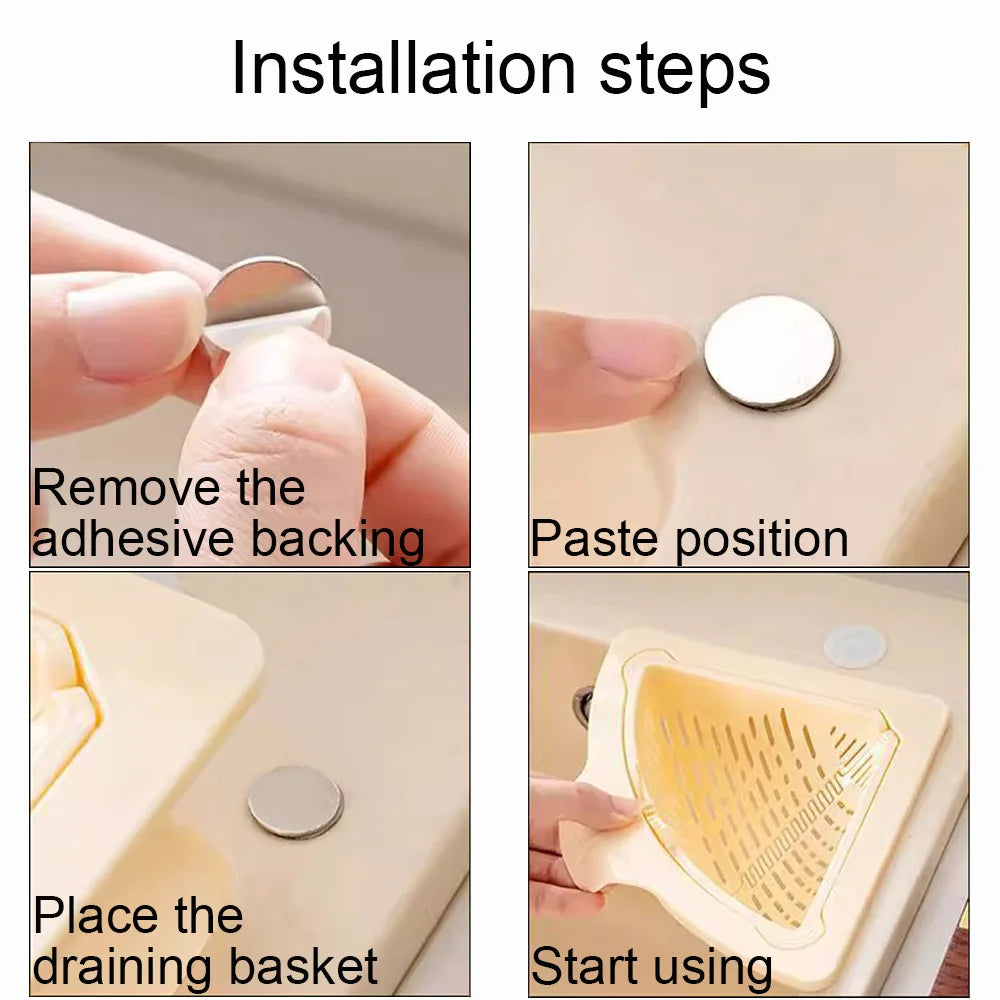 Installation steps

Remove the adhesive backing

Paste position

Place the draining basket

Start using