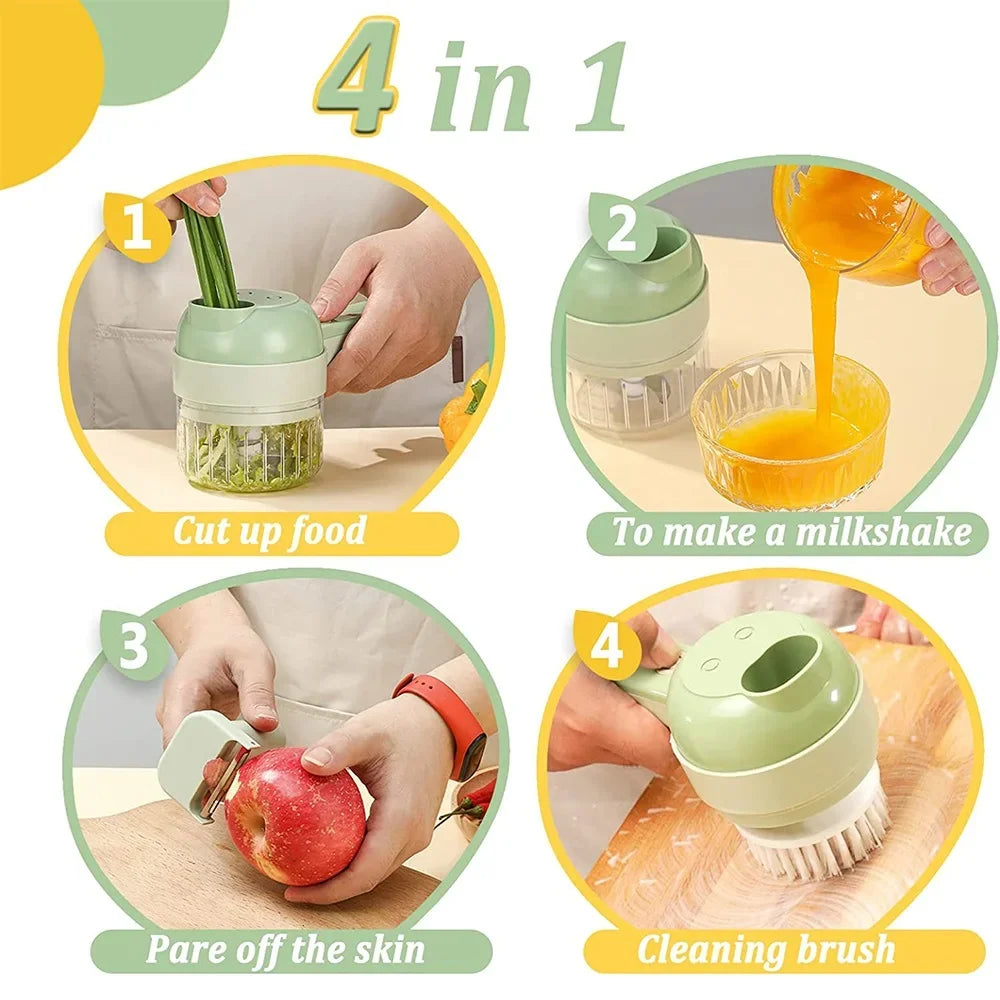 4 in 1

1

Cut up food

2

To make a milkshake

3

Pare off the skin

4

Cleaning brush