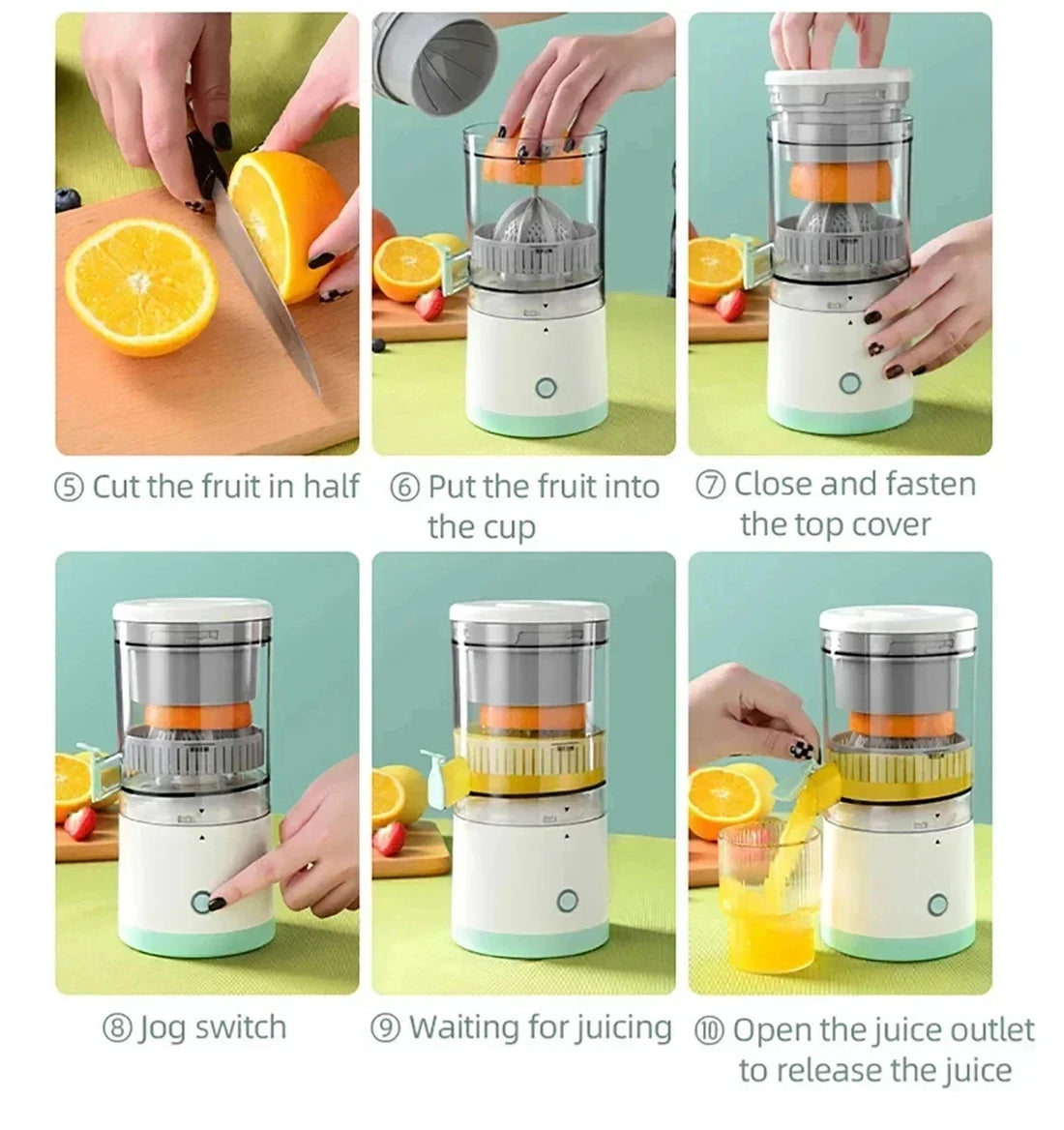 ⑤ Cut the fruit in half

⑥ Put the fruit into the cup

⑦ Close and fasten the top cover

⑧ Jog switch

⑨ Waiting for juicing

⑩ Open the juice outlet to release the juice