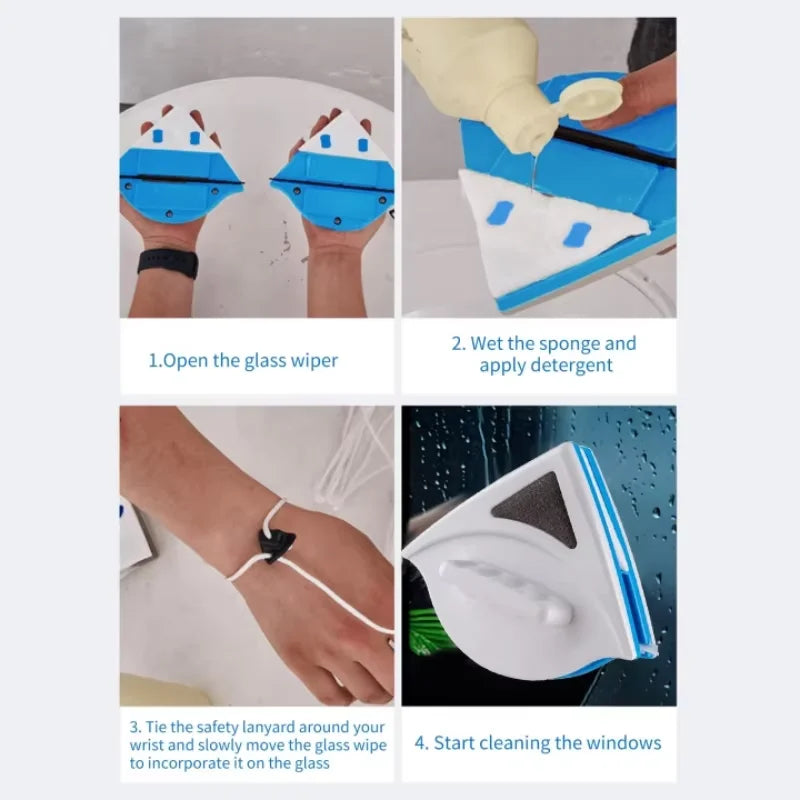 1.Open the glass wiper

2. Wet the sponge and apply detergent

3. Tie the safety lanyard around your wrist and slowly move the glass wipe to incorporate it on the glass

4. Start cleaning the windows