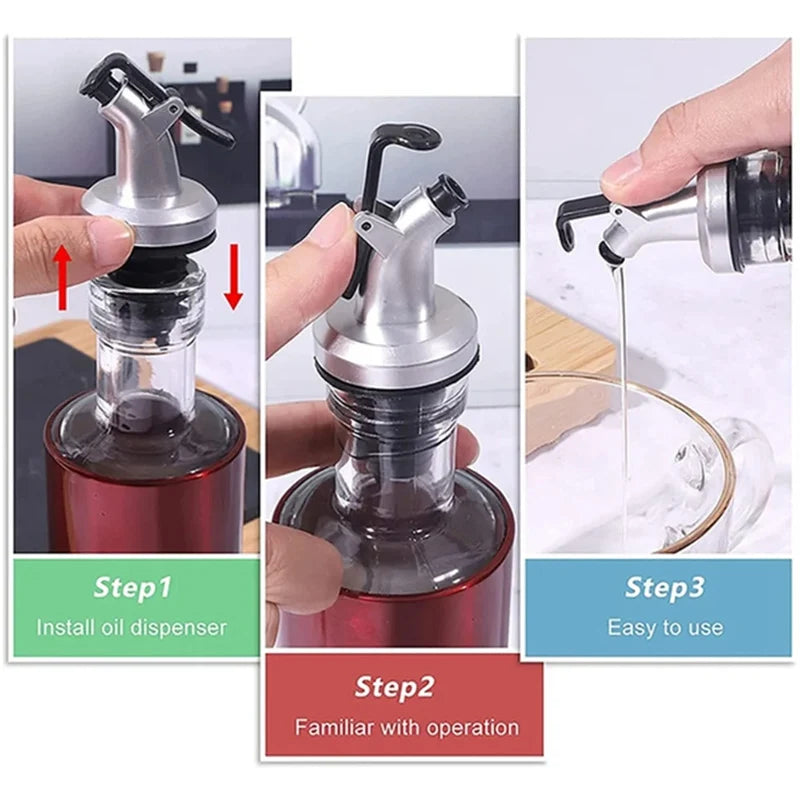 Step1
Install oil dispenser

Step2
Familiar with operation

Step3
Easy to use