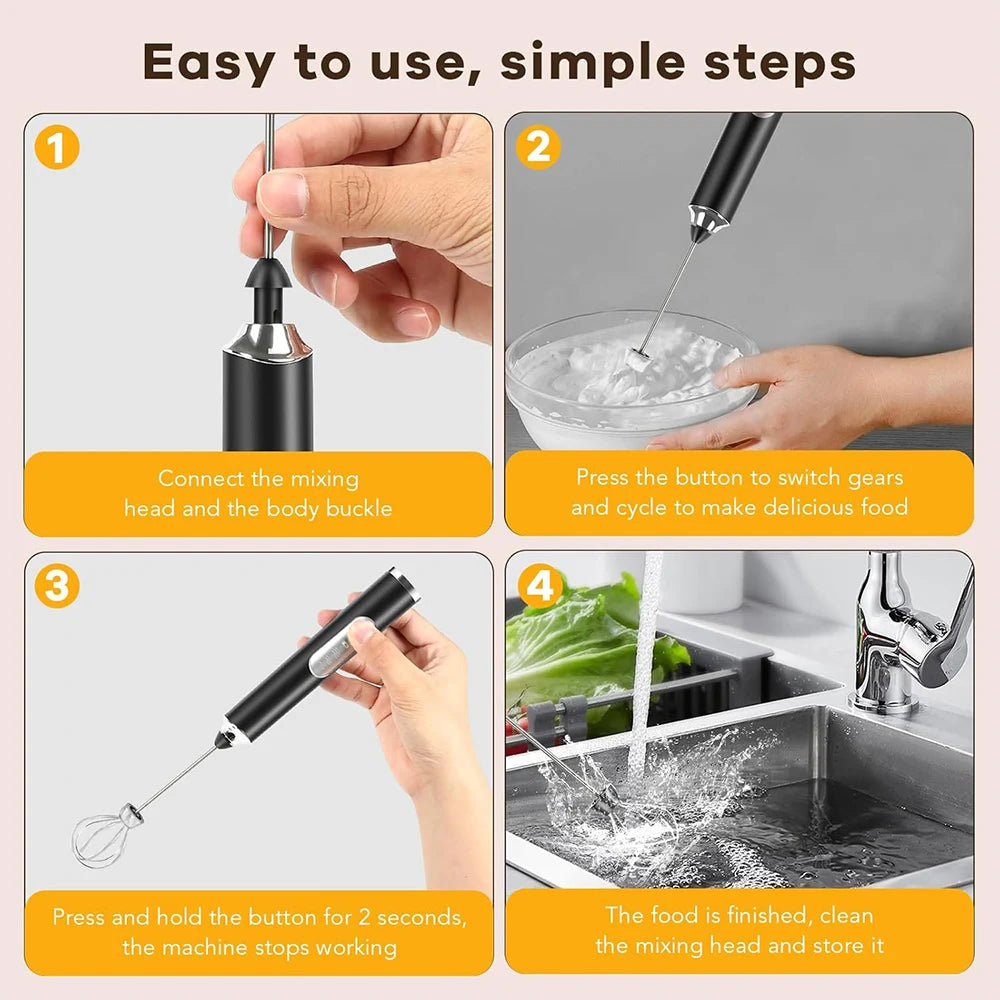 Easy to use, simple steps

1

Connect the mixing head and the body buckle

2

Press the button to switch gears and cycle to make delicious food

3

Press and hold the button for 2 seconds, the machine stops working

4

The food is finished, clean the mixing head and store it