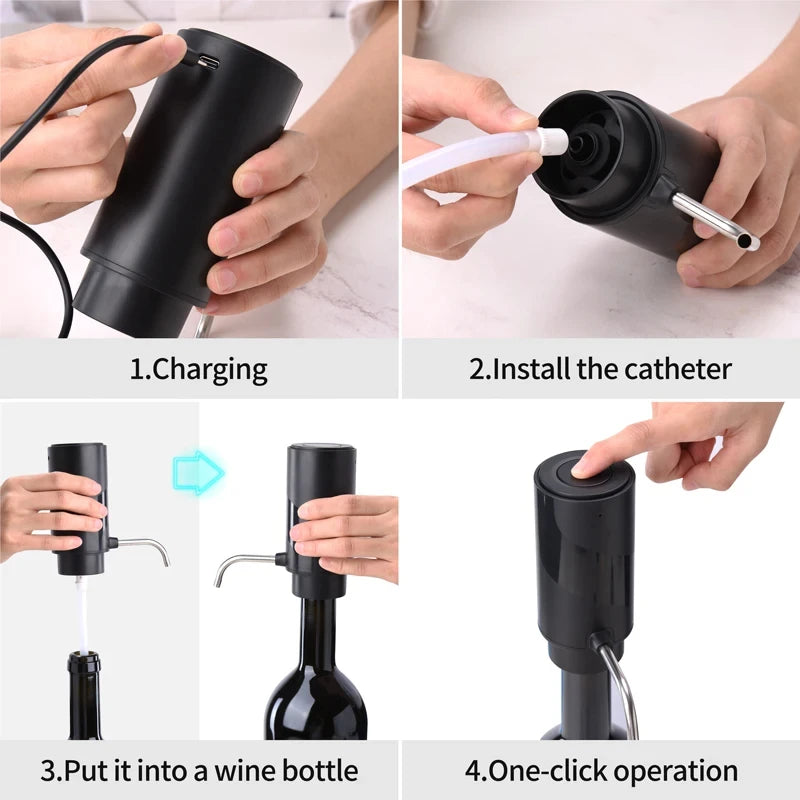 1.Charging

2.Install the catheter

3.Put it into a wine bottle

4.One-click operation